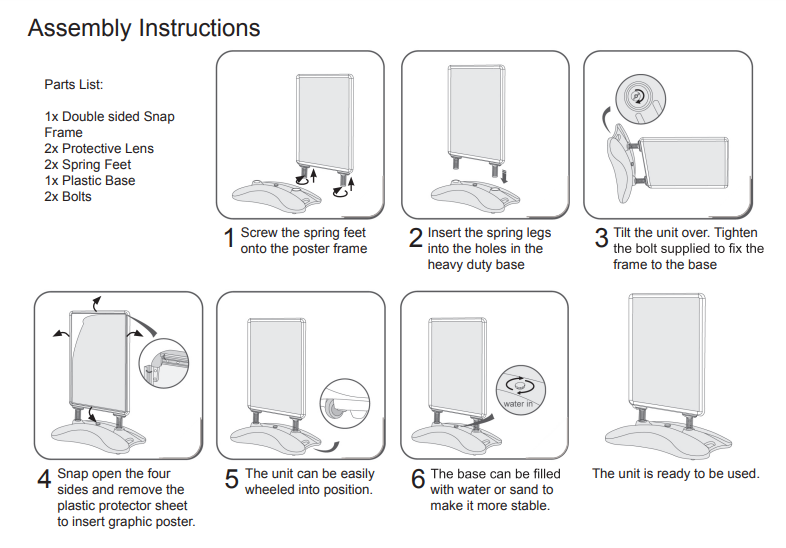 Assembly Instructions

Parts List:

1x Double sided Snap Frame
2x Protective Lens
2x Spring Feet
1x Plastic Base
2x Bolts

1 Screw the spring feet onto the poster frame

2 Insert the spring legs into the holes in the heavy duty base

3 Tilt the unit over. Tighten the bolt supplied to fix the frame to the base

4 Snap open the four sides and remove the plastic protector sheet to insert graphic poster.

5 The unit can be easily wheeled into position.

water in

6 The base can be filled with water or sand to make it more stable.

The unit is ready to be used.